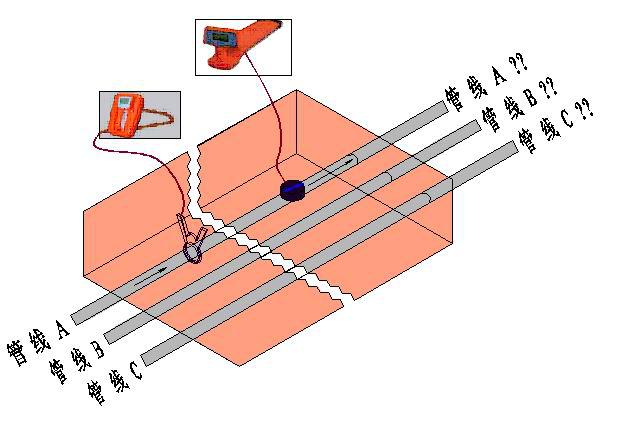 管线 A ??
管线 B ??
管线 C ??
管线 A
管线 B
管线 C