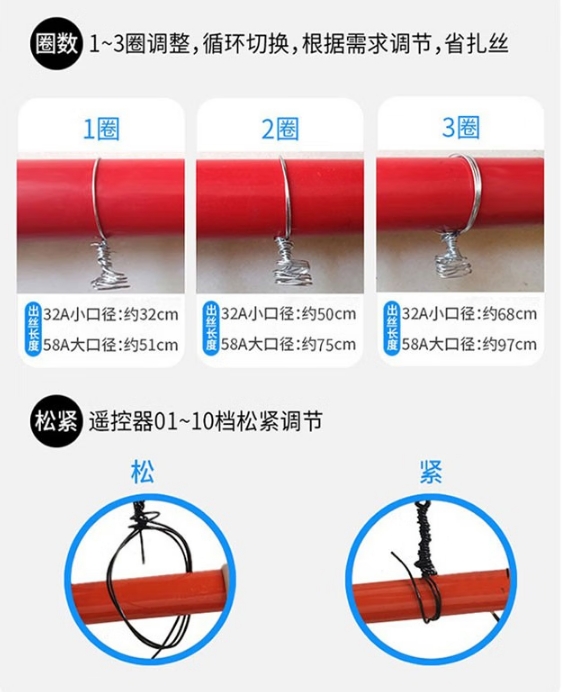 圈数 1~3圈调整，循环切换，根据需求调节，省扎丝

1圈

出丝长度 32A小口径：约32cm
58A大口径：约51cm

2圈

出丝长度 32A小口径：约50cm
58A大口径：约75cm

3圈

出丝长度 32A小口径：约68cm
58A大口径：约97cm

松紧 遥控器01~10档松紧调节

松

紧